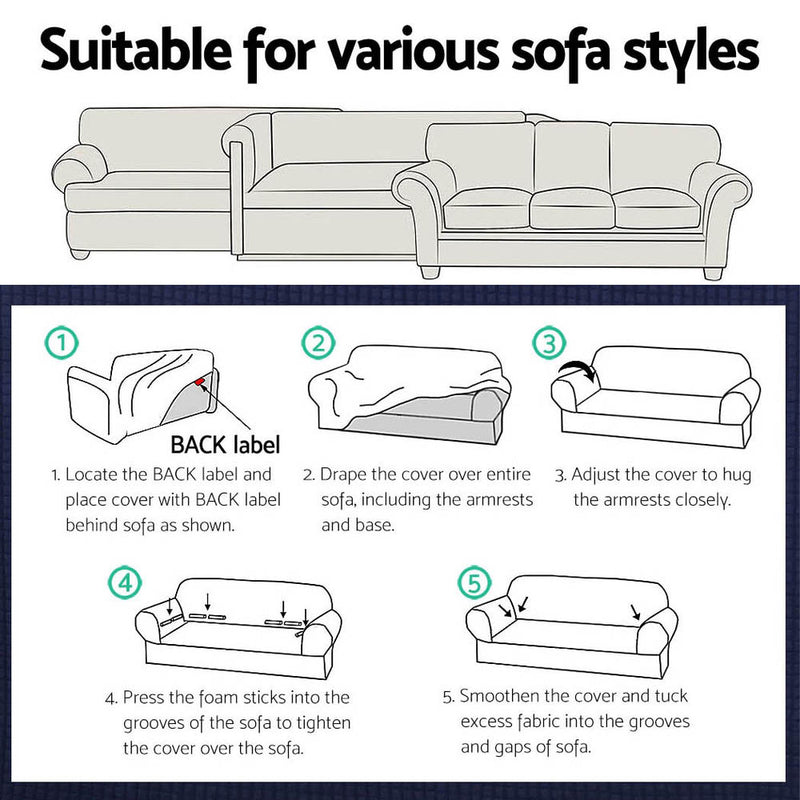 Suitable for various sofa styles

①

BACK label

1. Locate the BACK label and place cover with BACK label behind sofa as shown.

②

2. Drape the cover over entire sofa, including the armrests and base.

③

3. Adjust the cover to hug the armrests closely.

④

4. Press the foam sticks into the grooves of the sofa to tighten the cover over the sofa.

⑤

5. Smoothen the cover and tuck excess fabric into the grooves and gaps of sofa.